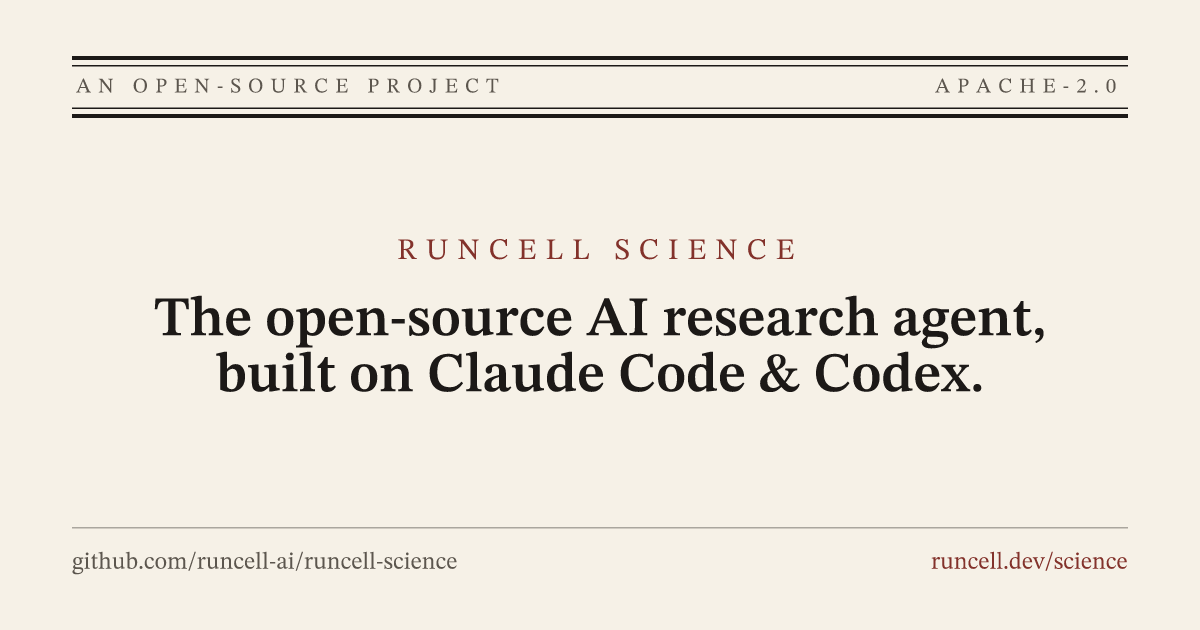 AN OPEN-SOURCE PROJECT

APACHE-2.0

RUNCELL SCIENCE

The open-source AI research agent, built on Claude Code & Codex.

github.com/runcell-ai/runcell-science

runcell.dev/science